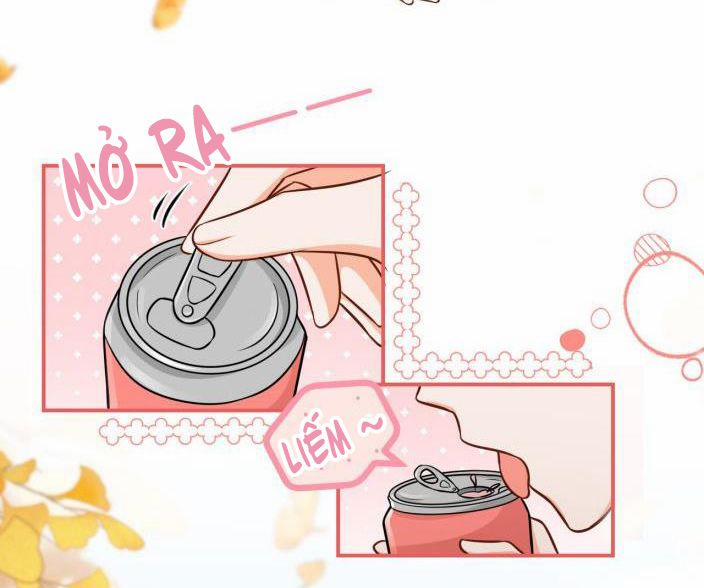 MỞ RA

LIẾM ~