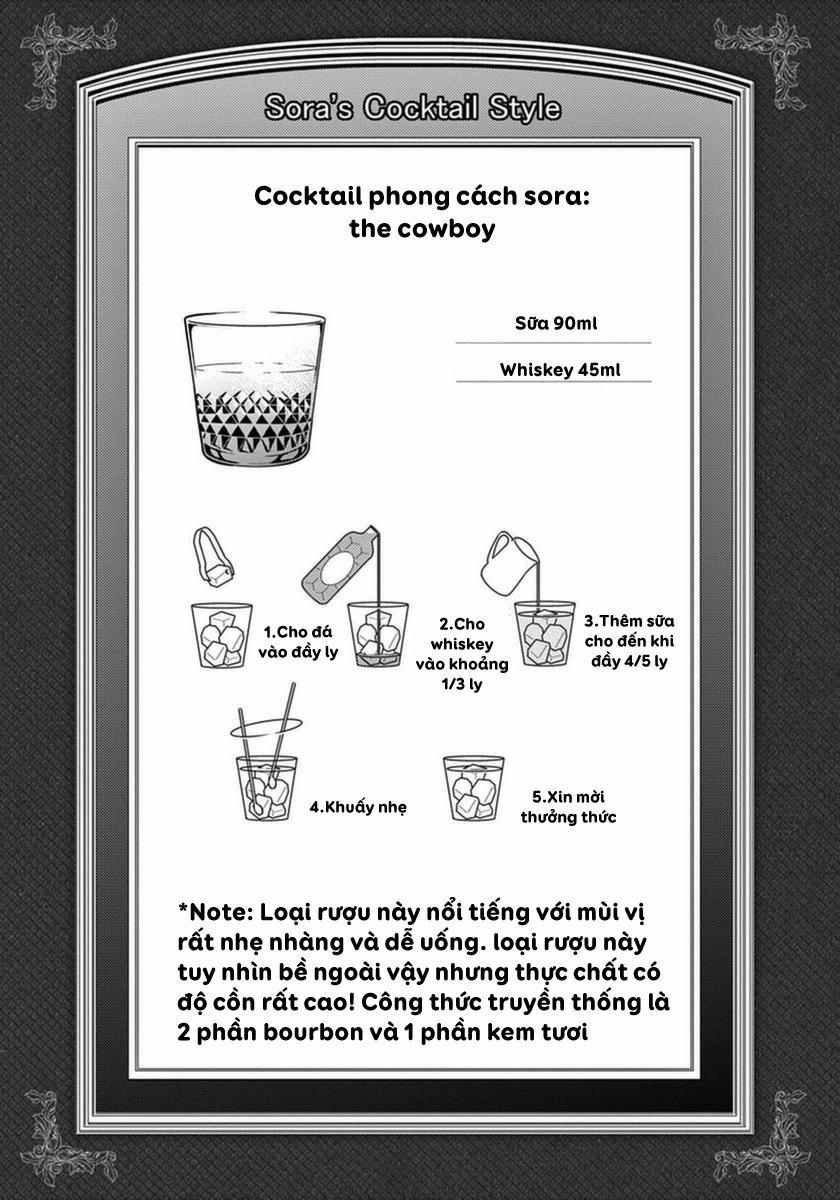 Sora's Cocktail Style

Cocktail phong cách sora: the cowboy

Sữa 90ml

Whiskey 45ml

1.Cho đá vào đầy ly

2.Cho whiskey vào khoảng 1/3 ly

3.Thêm sữa cho đến khi đầy 4/5 ly

4.Khuấy nhẹ

5.Xin mời thưởng thức

*Note: Loại rượu này nổi tiếng với mùi vị rất nhẹ nhàng và dễ uống. loại rượu này tuy nhìn bề ngoài vậy nhưng thực chất có độ cồn rất cao! Công thức truyền thống là 2 phần bourbon và 1 phần kem tươi